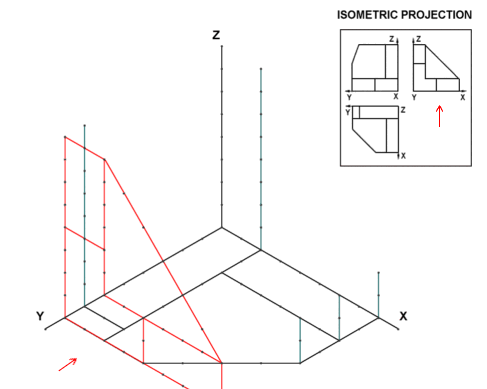 ISOMETRIC PROJECTION

Z
Y
X

Z
Y
X

Z
Y
X

Y
Z
X