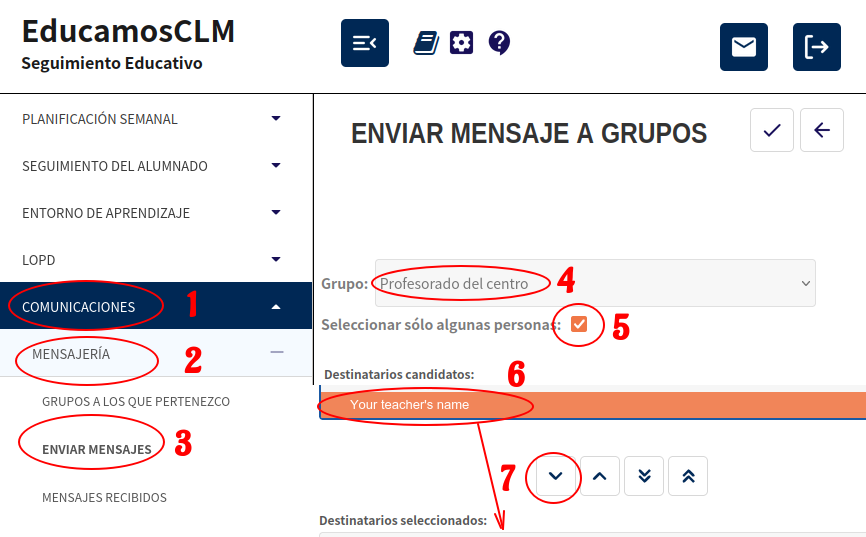 EducamosCLM
Seguimiento Educativo

PLANIFICACIÓN SEMANAL
SEGUIMIENTO DEL ALUMNADO
ENTORNO DE APRENDIZAJE
LOPD
COMUNICACIONES 1
MENSAJERÍA 2
GRUPOS A LOS QUE PERTENEZCO
ENVIAR MENSAJES 3
MENSAJES RECIBIDOS

ENVIAR MENSAJE A GRUPOS

Grupo: Profesorado del centro 4
Seleccionar sólo algunas personas: 5
Destinatarios candidatos: 6
Your teacher's name
7
Destinatarios seleccionados: